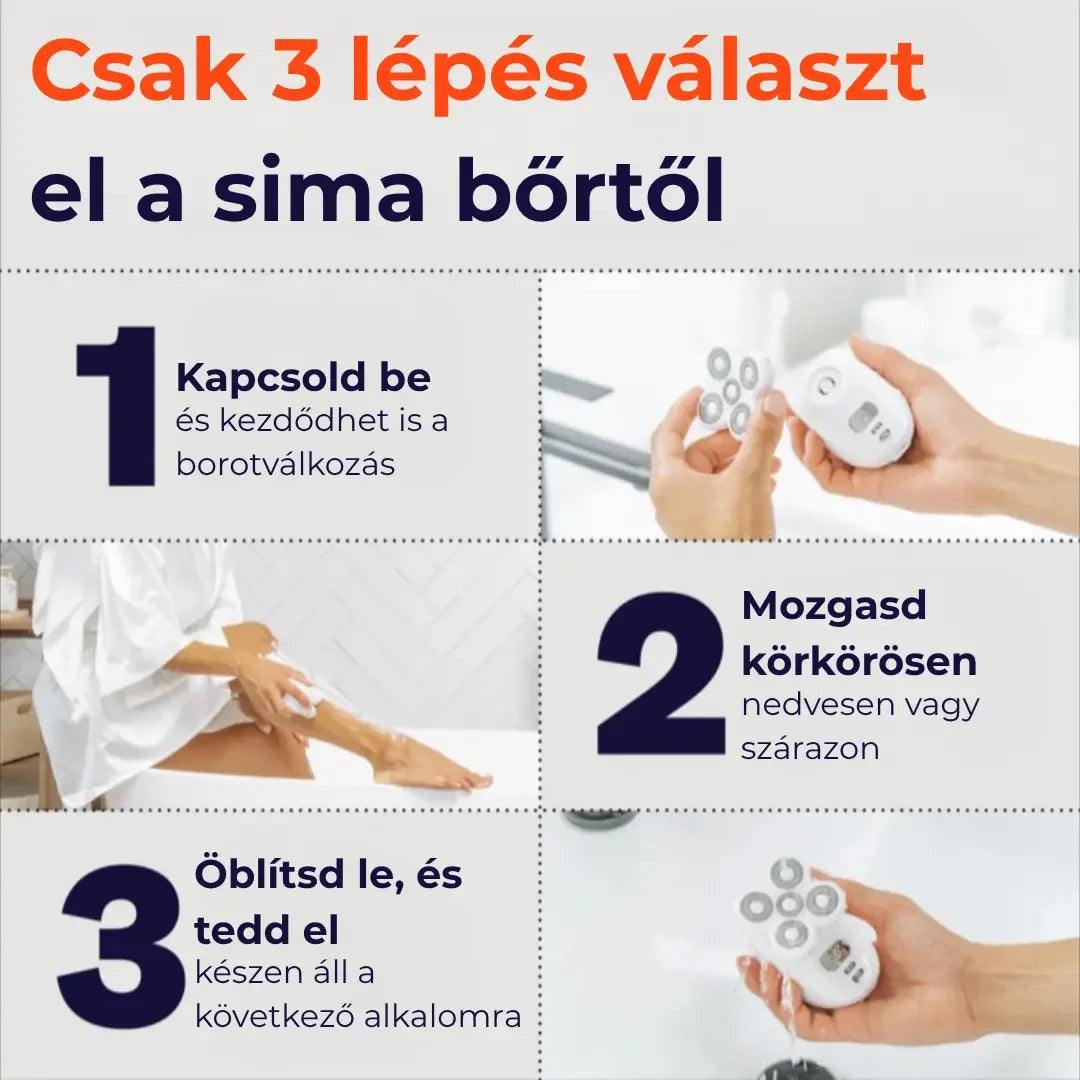 Csak 3 lépés választ el a sima bőrtől

1 Kapcsold be és kezdődhet is a borotválkozás

2 Mozgasd körkörösen nedvesen vagy szárazon

3 Öblítsd le, és tedd el készen áll a következő alkalomra